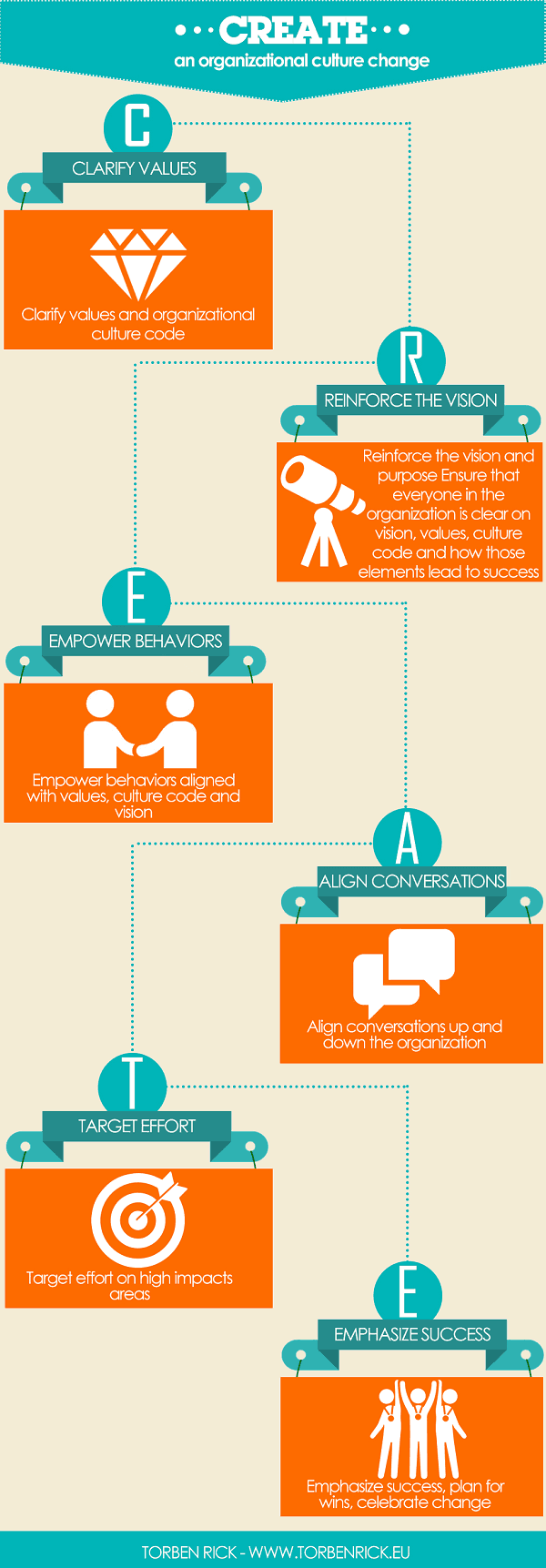 CREATE
an organizational culture change

C
CLARIFY VALUES
Clarify values and organizational culture code

R
REINFORCE THE VISION
Reinforce the vision and purpose Ensure that everyone in the organization is clear on vision, values, culture code and how those elements lead to success

E
EMPOWER BEHAVIORS
Empower behaviors aligned with values, culture code and vision

A
ALIGN CONVERSATIONS
Align conversations up and down the organization

T
TARGET EFFORT
Target effort on high impacts areas

E
EMPHASIZE SUCCESS
Emphasize success, plan for wins, celebrate change

TORBEN RICK - WWW.TORBENRICK.EU